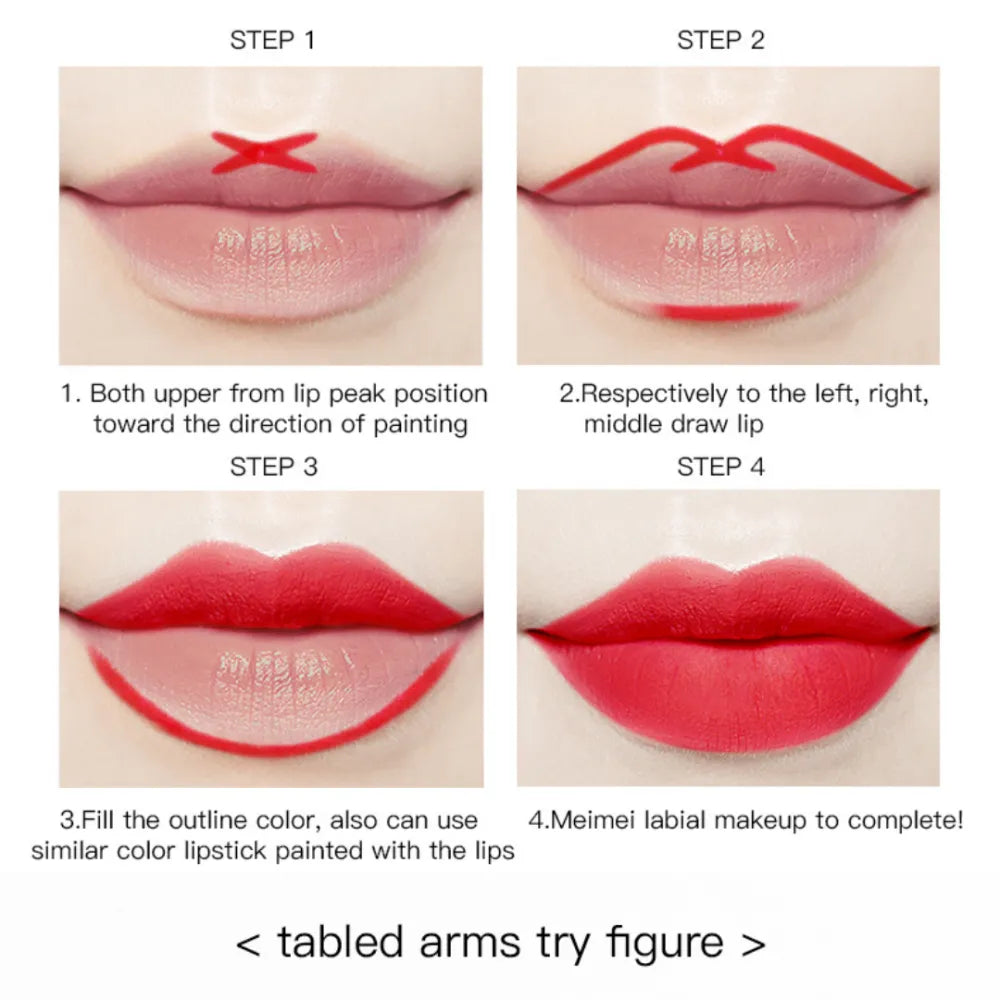 STEP 1

1. Both upper from lip peak position toward the direction of painting

STEP 2

2.Respectively to the left, right, middle draw lip

STEP 3

3.Fill the outline color, also can use similar color lipstick painted with the lips

STEP 4

4.Meimei labial makeup to complete!

< tabled arms try figure >